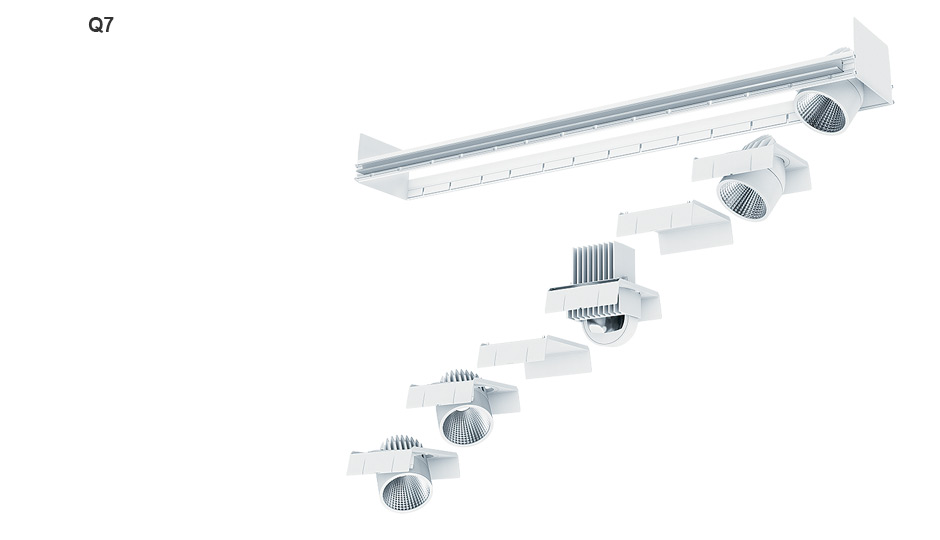 Q7